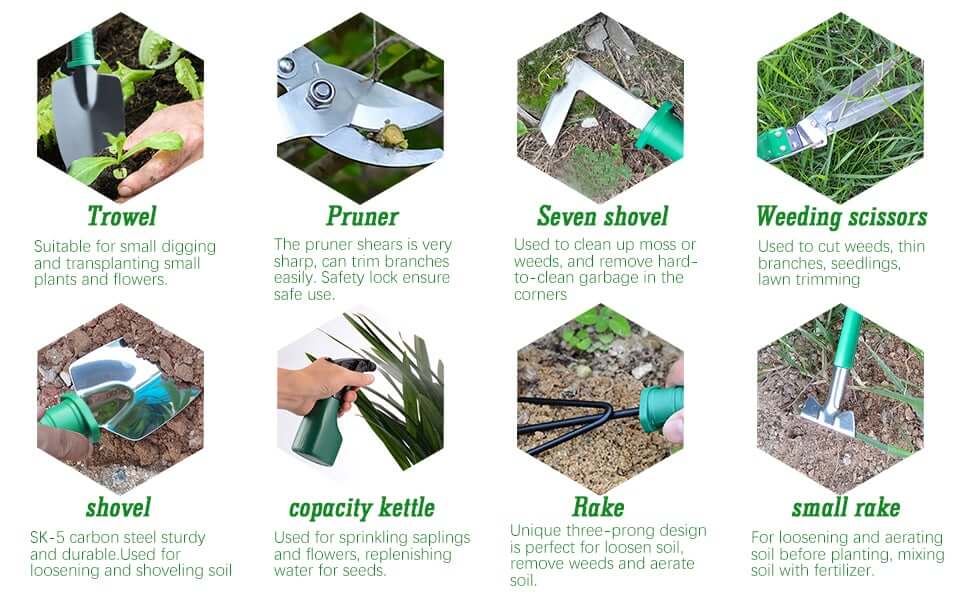 Trowel
Suitable for small digging and transplanting small plants and flowers.

Pruner
The pruner shears is very sharp, can trim branches easily. Safety lock ensure safe use.

Seven shovel
Used to clean up moss or weeds, and remove hard-to-clean garbage in the corners

Weeding scissors
Used to cut weeds, thin branches, seedlings, lawn trimming

shovel
SK-5 carbon steel sturdy and durable.Used for loosening and shoveling soil

copacity kettle
Used for sprinkling saplings and flowers, replenishing water for seeds.

Rake
Unique three-prong design is perfect for loosen soil, remove weeds and aerate soil.

small rake
For loosening and aerating soil before planting, mixing soil with fertilizer.