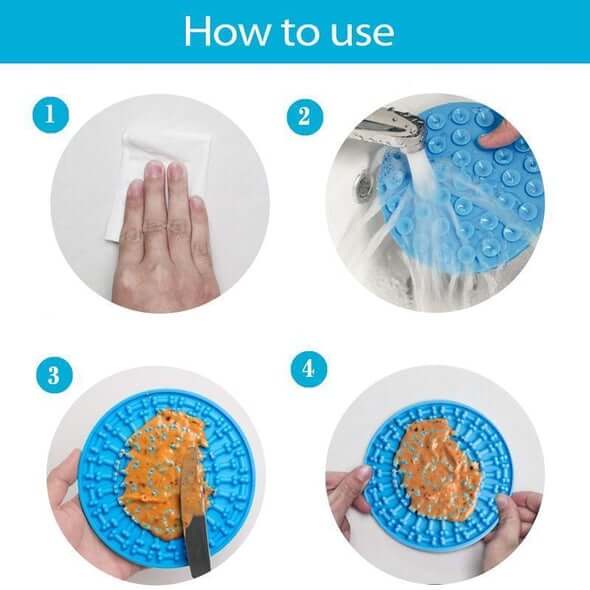 How to use

1

2

3

4